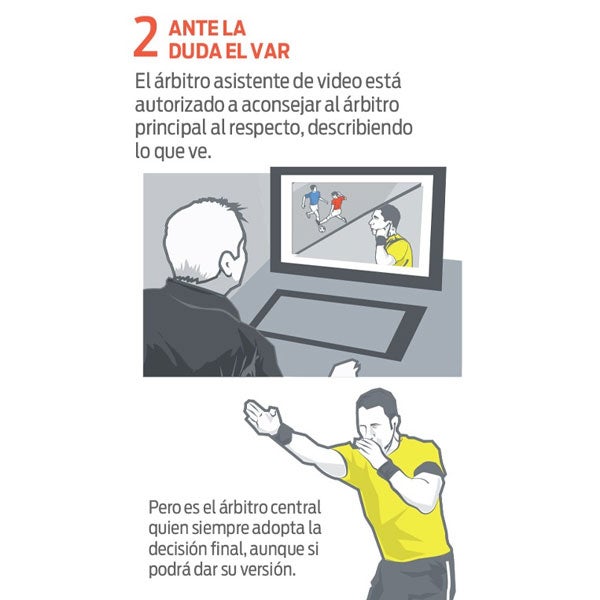 2 ANTE LA DUDA EL VAR

El árbitro asistente de video está autorizado a aconsejar al árbitro principal al respecto, describiendo lo que ve.

Pero es el árbitro central quien siempre adopta la decisión final, aunque si podrá dar su versión.