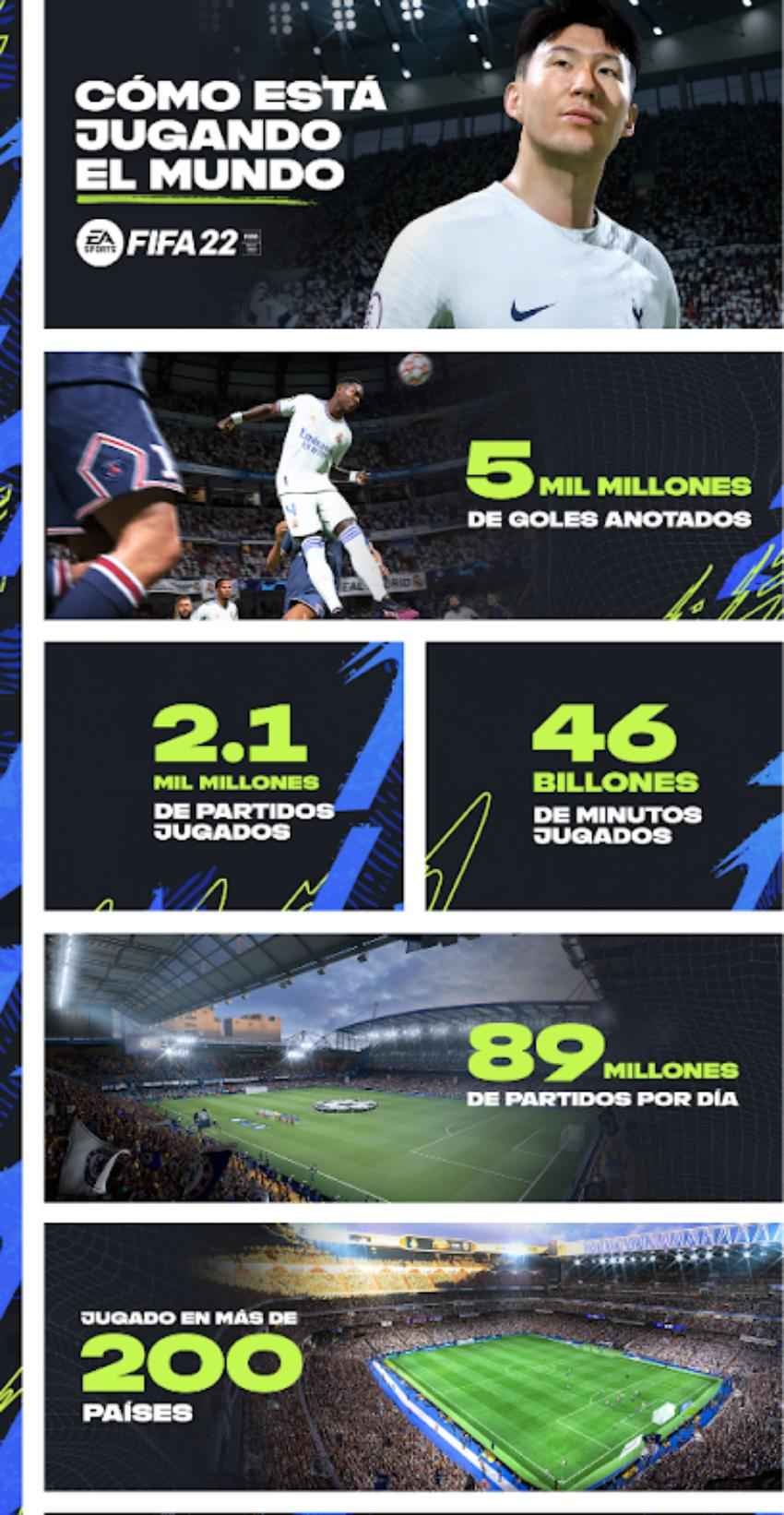 CÓMO ESTÁ JUGANDO EL MUNDO

EA SPORTS FIFA 22

5 MIL MILLONES DE GOLES ANOTADOS

2.1 MIL MILLONES DE PARTIDOS JUGADOS

46 BILLONES DE MINUTOS JUGADOS

89 MILLONES DE PARTIDOS POR DÍA

JUGADO EN MÁS DE 200 PAÍSES