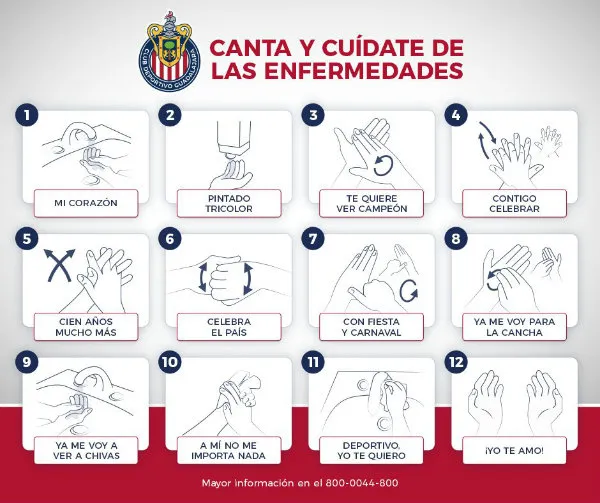 CLUB DEPORTIVO GUADALAJARA

CANTA Y CUÍDATE DE LAS ENFERMEDADES

1
MI CORAZÓN

2
PINTADO TRICOLOR

3
TE QUIERE VER CAMPEÓN

4
CONTIGO CELEBRAR

5
CIEN AÑOS MUCHO MÁS

6
CELEBRA EL PAÍS

7
CON FIESTA Y CARNAVAL

8
YA ME VOY PARA LA CANCHA

9
YA ME VOY A VER A CHIVAS

10
A MÍ NO ME IMPORTA NADA

11
DEPORTIVO, YO TE QUIERO

12
¡YO TE AMO!

Mayor información en el 800-0044-800