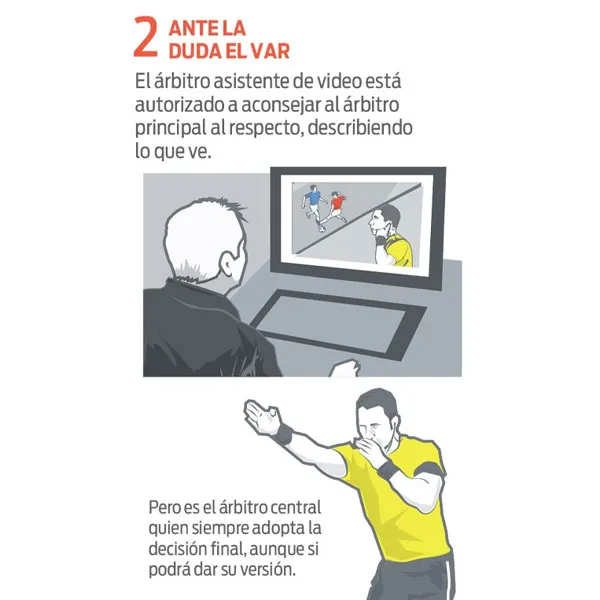 2 ANTE LA DUDA EL VAR

El árbitro asistente de video está autorizado a aconsejar al árbitro principal al respecto, describiendo lo que ve.

Pero es el árbitro central quien siempre adopta la decisión final, aunque si podrá dar su versión.